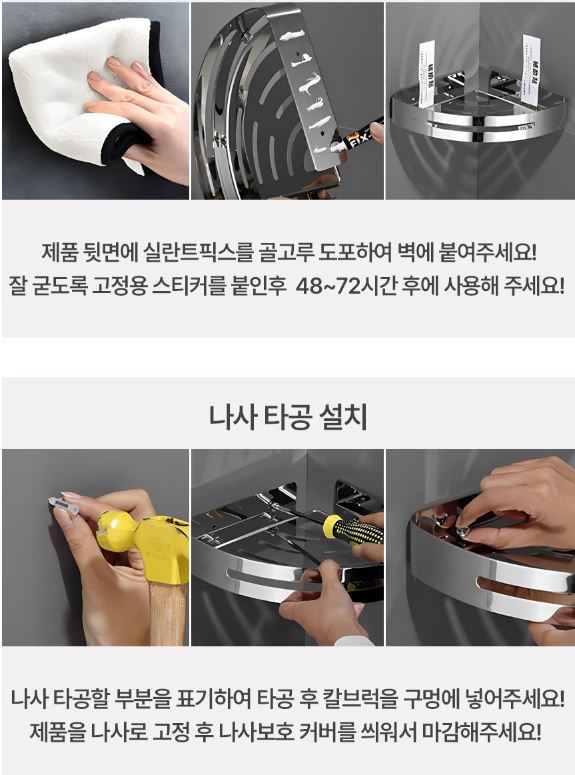 FIX

제품 뒷면에 실란트픽스를 골고루 도포하여 벽에 붙여주세요!
잘 굳도록 고정용 스티커를 붙인후 48~72시간 후에 사용해 주세요!

나사 타공 설치

나사 타공할 부분을 표기하여 타공 후 칼브럭을 구멍에 넣어주세요!
제품을 나사로 고정 후 나사보호 커버를 씌워서 마감해주세요!