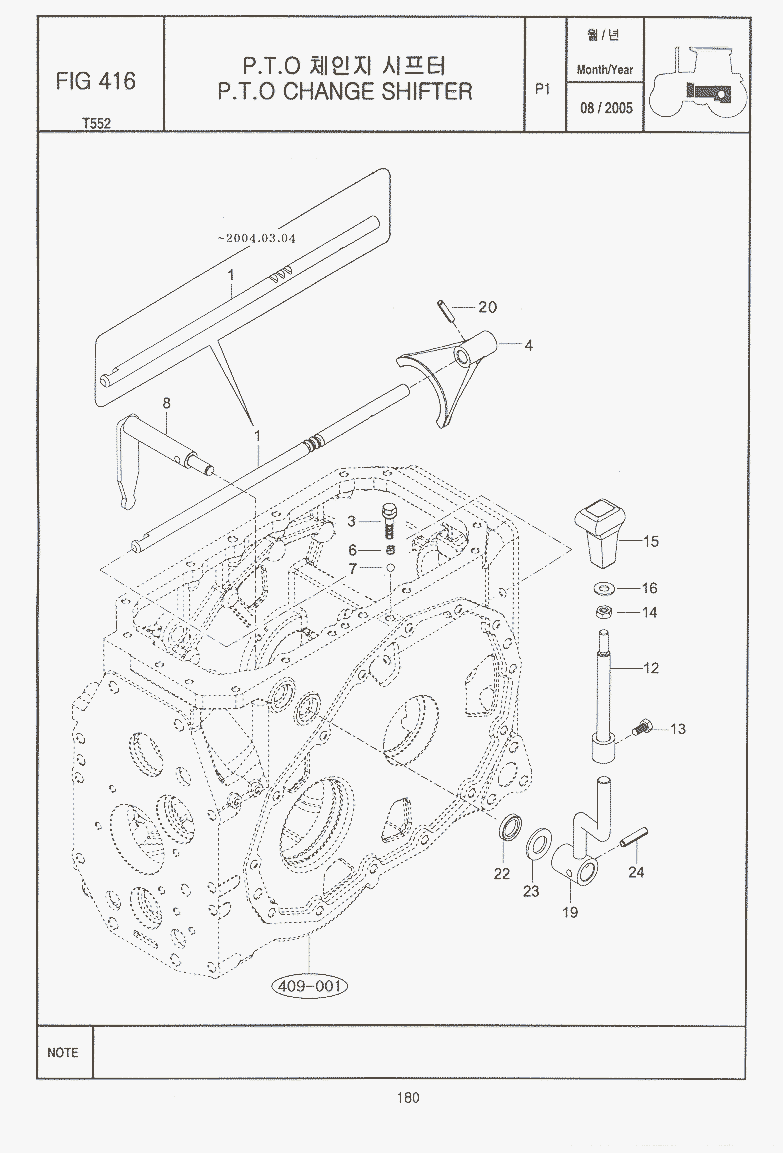 FIG 416

T552

P.T.O 체인지 시프터
P.T.O CHANGE SHIFTER

P1

월 / 년
Month/Year
08 / 2005

~2004.03.04

1
20
4
8
1
3
6
7
15
16
14
12
13
22
23
19
24
409-001

NOTE

180