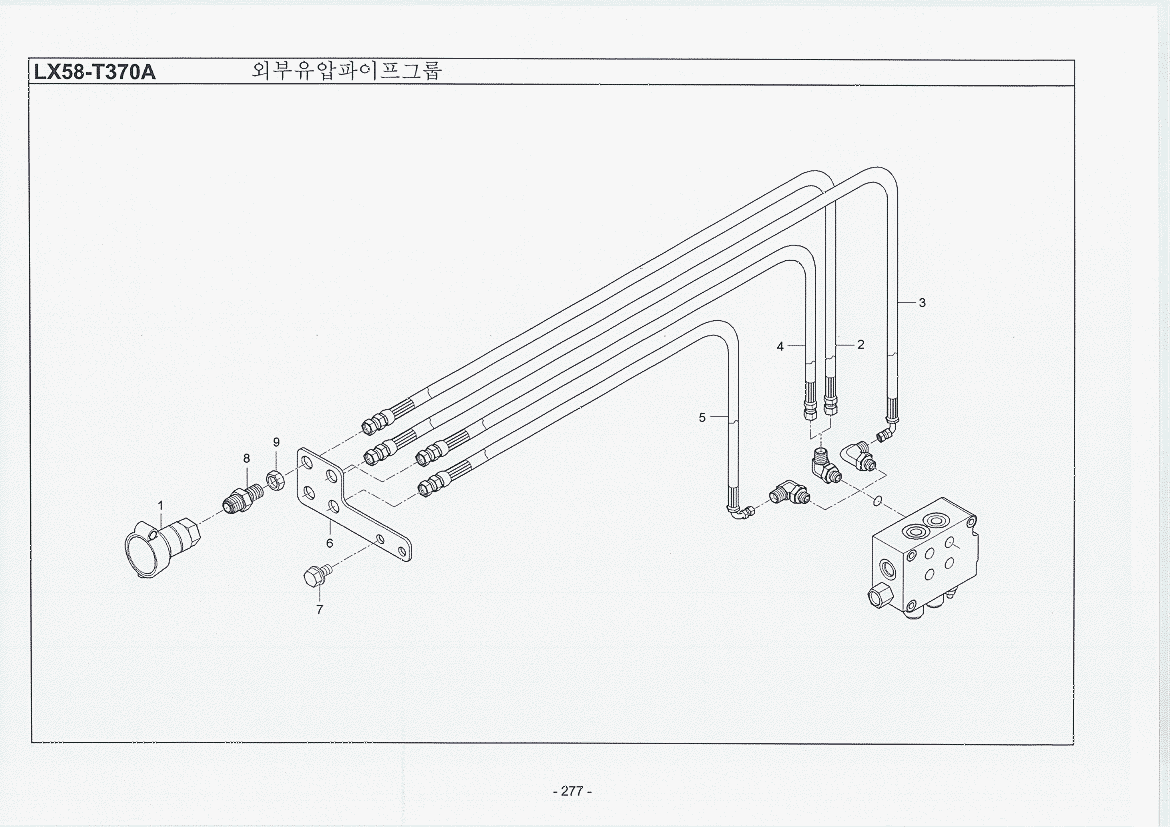 LX58-T370A 외부유압파이프그룹

3
4
2
5
9
8
1
6
7

- 277 -