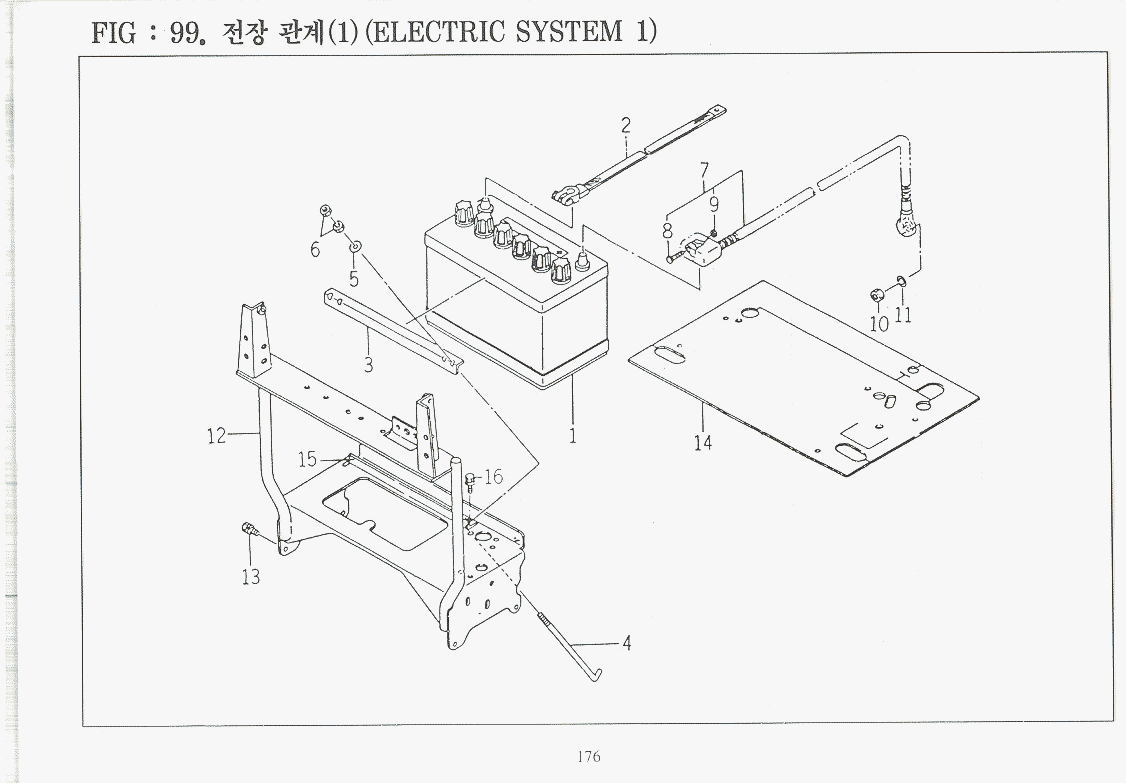 FIG : 99. 전장 관계(1)(ELECTRIC SYSTEM 1)

2
7
9
8
6
5
10 11
3
1
14
12
15
16
13
4

176