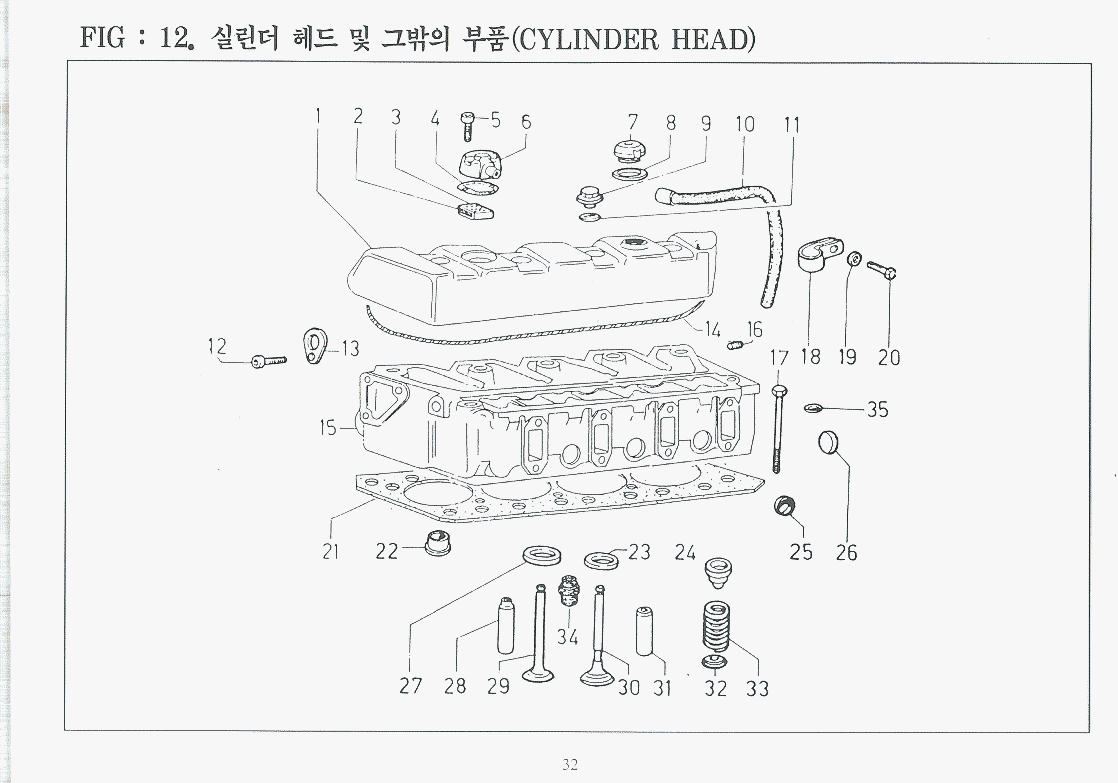 FIG : 12. 실린더 헤드 및 그밖의 부품(CYLINDER HEAD)

1 2 3 4 5 6 7 8 9 10 11

12 13 14 16 17 18 19 20

15 35

21 22 23 24 25 26

34

27 28 29 30 31 32 33

32