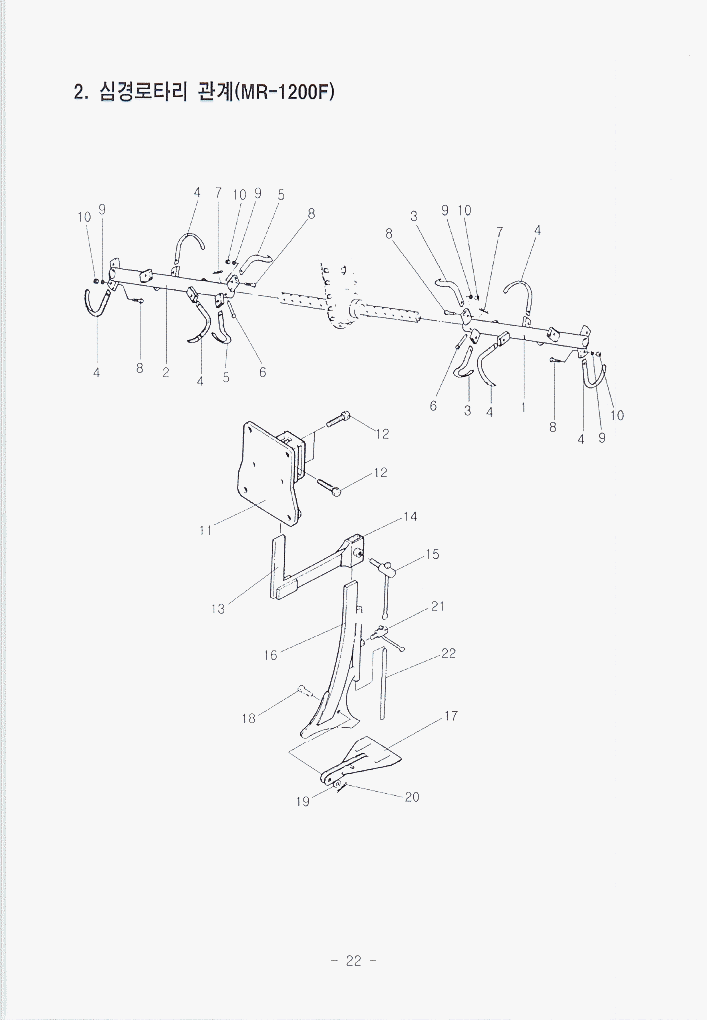 2. 심경로타리 관계(MR-1200F)

10 9 4 7 10 9 5 8 3 9 10 7 4 8

4 8 2 4 5 6 6 3 4 1 8 4 9 10

12

12

11

14

15

13

21

16

22

18

17

19

20

- 22 -