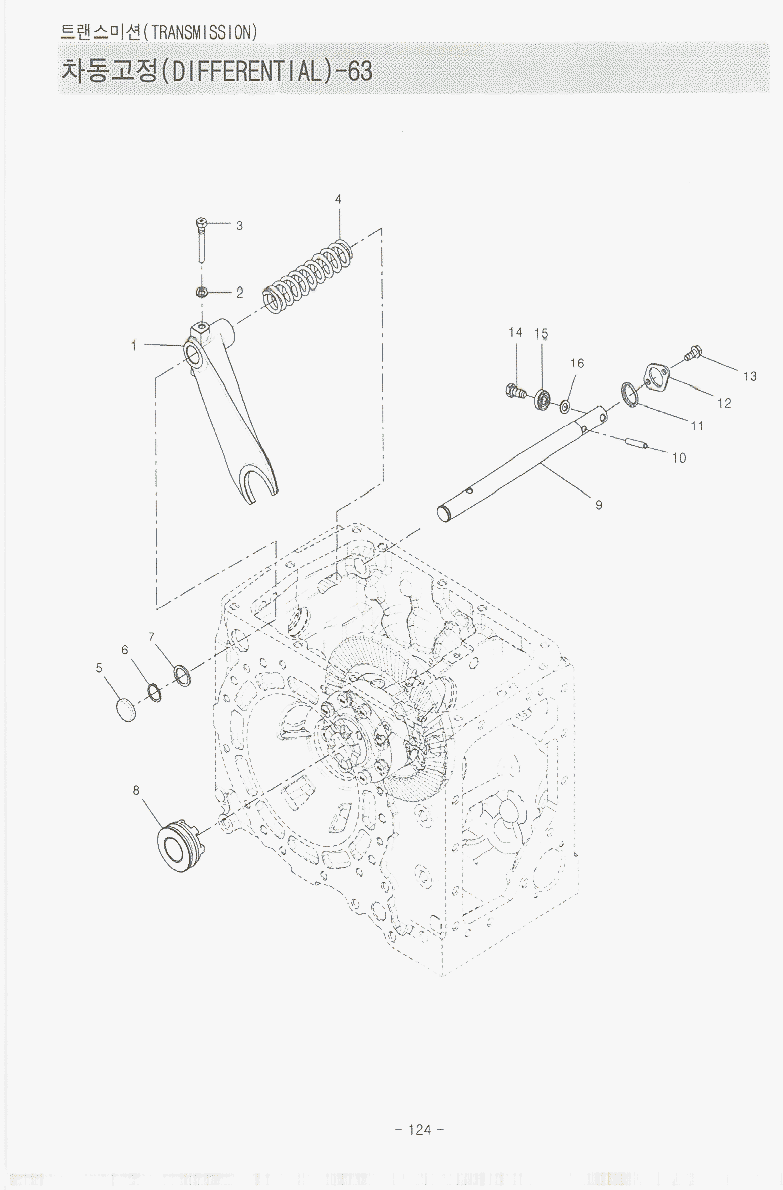 트랜스미션(TRANSMISSION)

차동고정(DIFFERENTIAL)-63

4
3
2
1
14
15
16
13
12
11
10
9
7
6
5
8

- 124 -