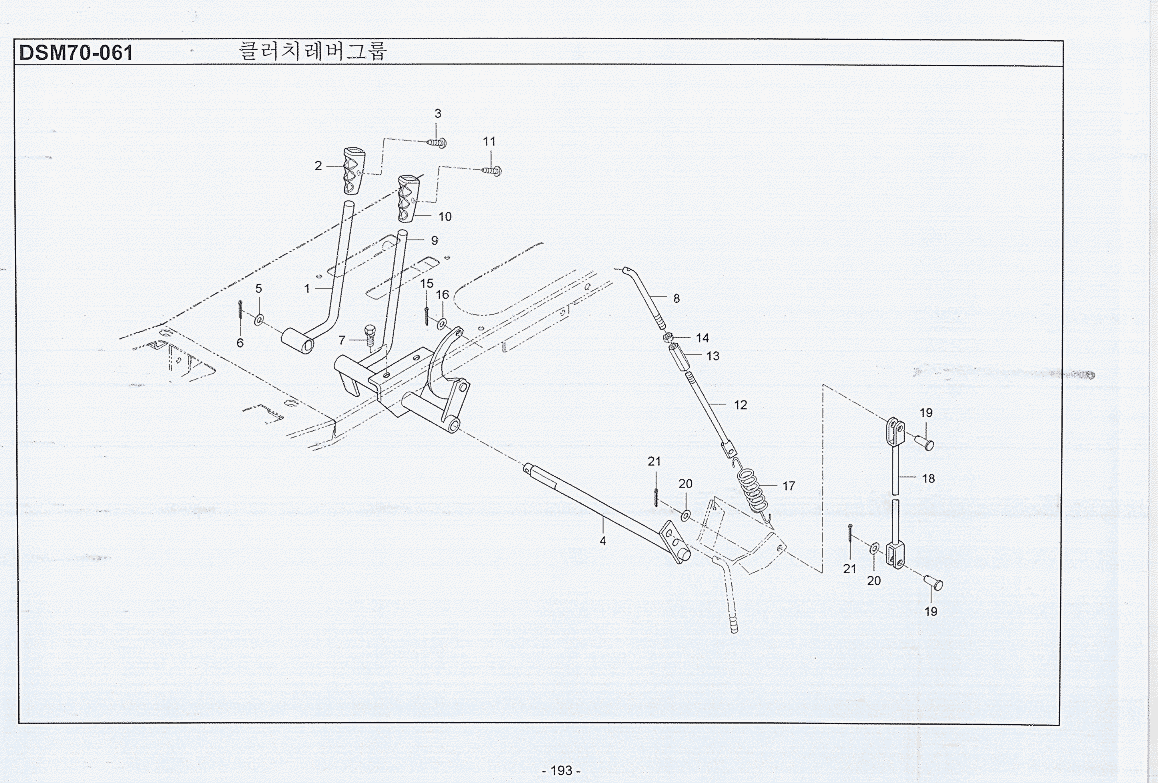 DSM70-061 클러치레버그룹

3
11
2
10
9
1
5
6
15
16
7
8
14
13
12
19
18
21
20
17
4
21
20
19

- 193 -